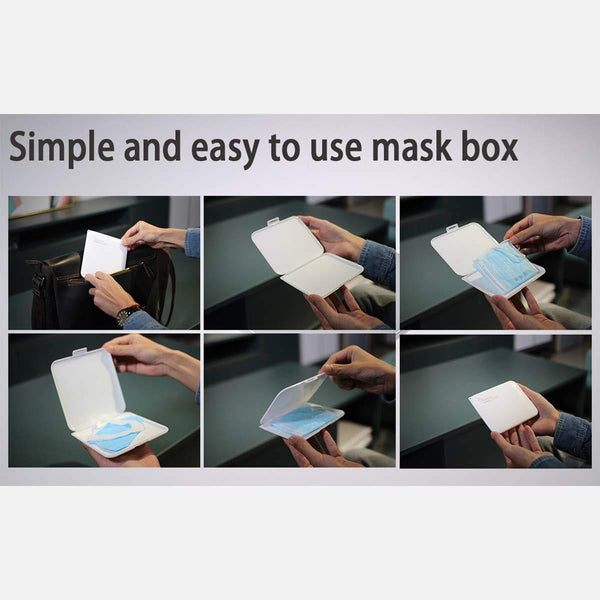 Simple and easy to use mask box